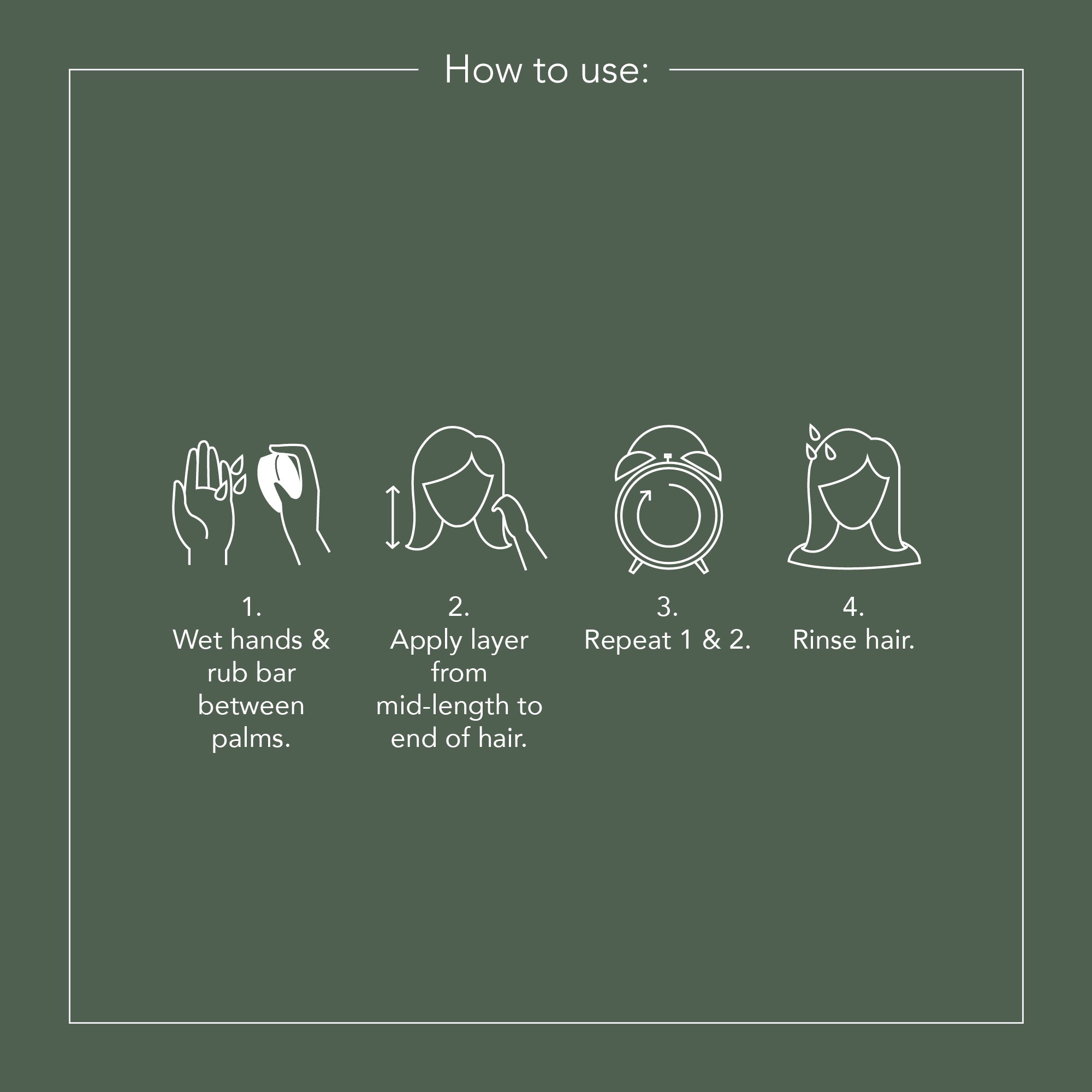 How to use:

1.
Wet hands & rub bar between palms.

2.
Apply layer from mid-length to end of hair.

3.
Repeat 1 & 2.

4.
Rinse hair.